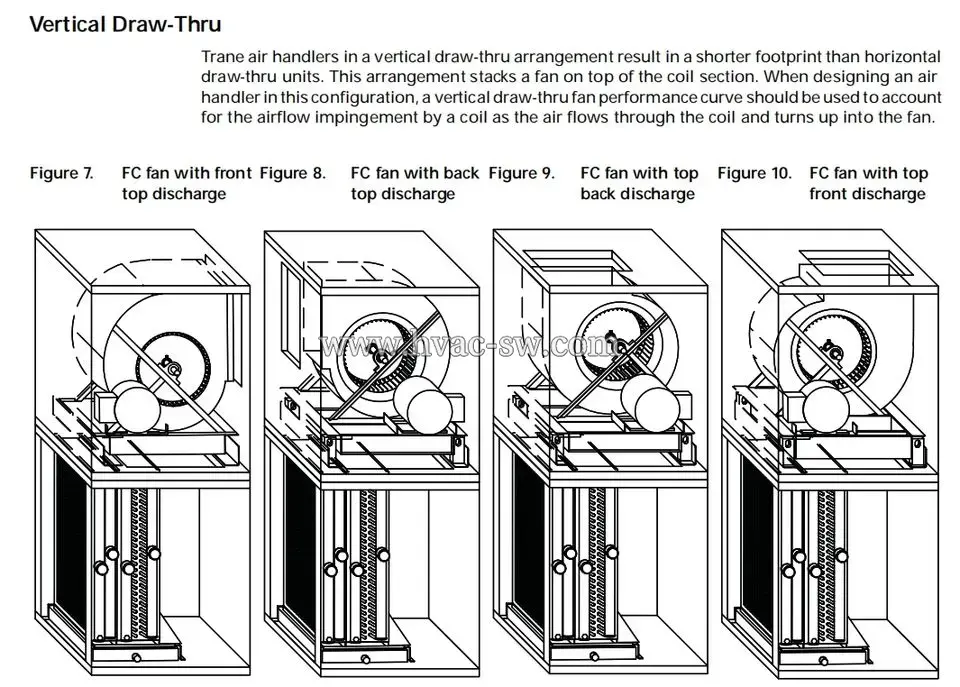 Vertical Draw-Thru

Trane air handlers in a vertical draw-thru arrangement result in a shorter footprint than horizontal draw-thru units. This arrangement stacks a fan on top of the coil section. When designing an air handler in this configuration, a vertical draw-thru fan performance curve should be used to account for the airflow impingement by a coil as the air flows through the coil and turns up into the fan.

Figure 7. FC fan with front top discharge

Figure 8. FC fan with back top discharge

Figure 9. FC fan with top back discharge

Figure 10. FC fan with top front discharge

www.hvac-sw.com